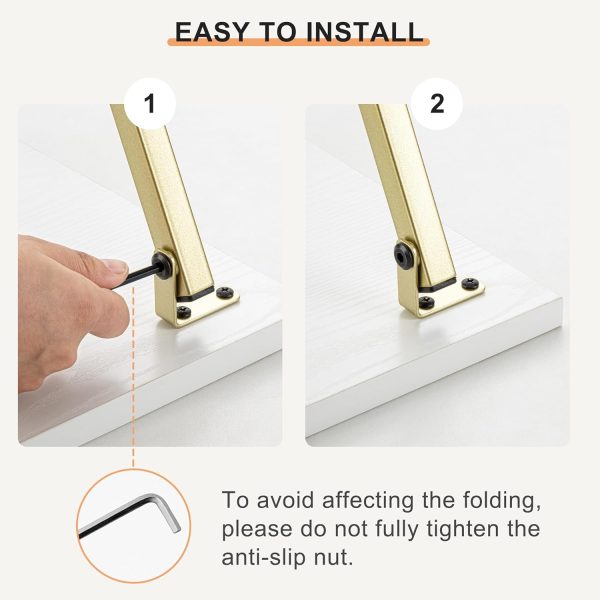 EASY TO INSTALL

1

2

To avoid affecting the folding, please do not fully tighten the anti-slip nut.